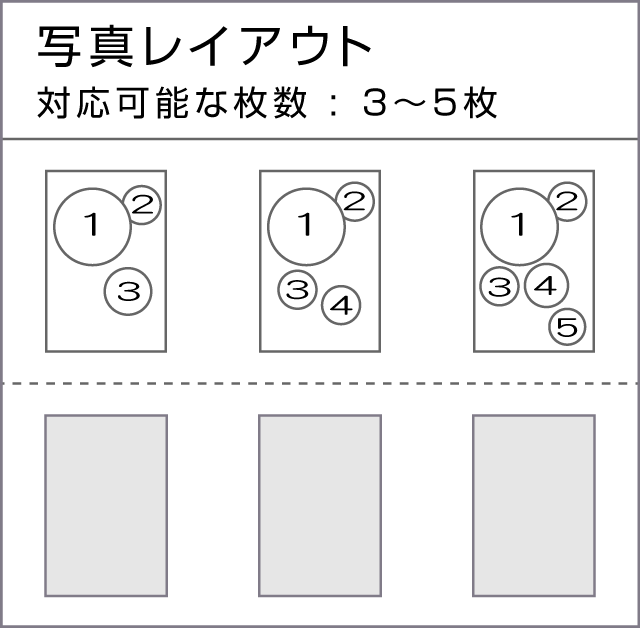 写真レイアウト
対応可能な枚数：3～5枚

1 2 3

1 2 3 4

1 2 3 4 5